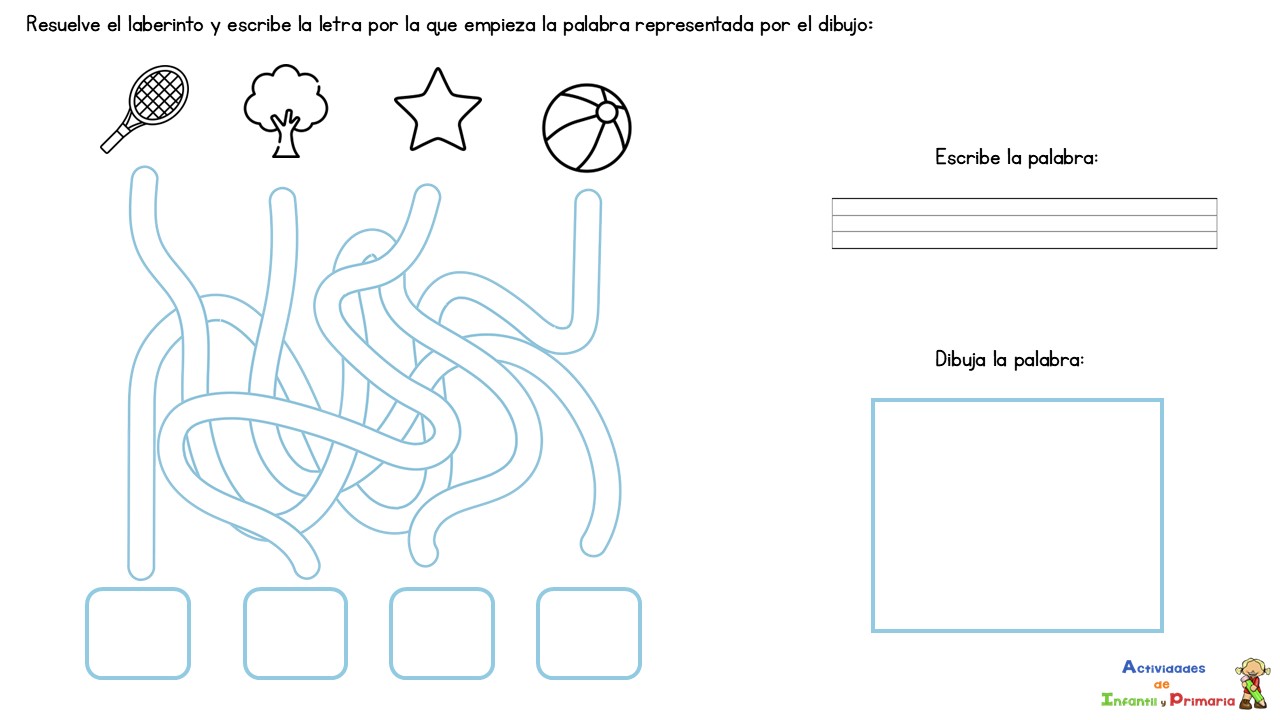 Resuelve el laberinto y escribe la letra por la que empieza la palabra representada por el dibujo:

Escribe la palabra:

Dibuja la palabra:

Actividades de Infantil y Primaria