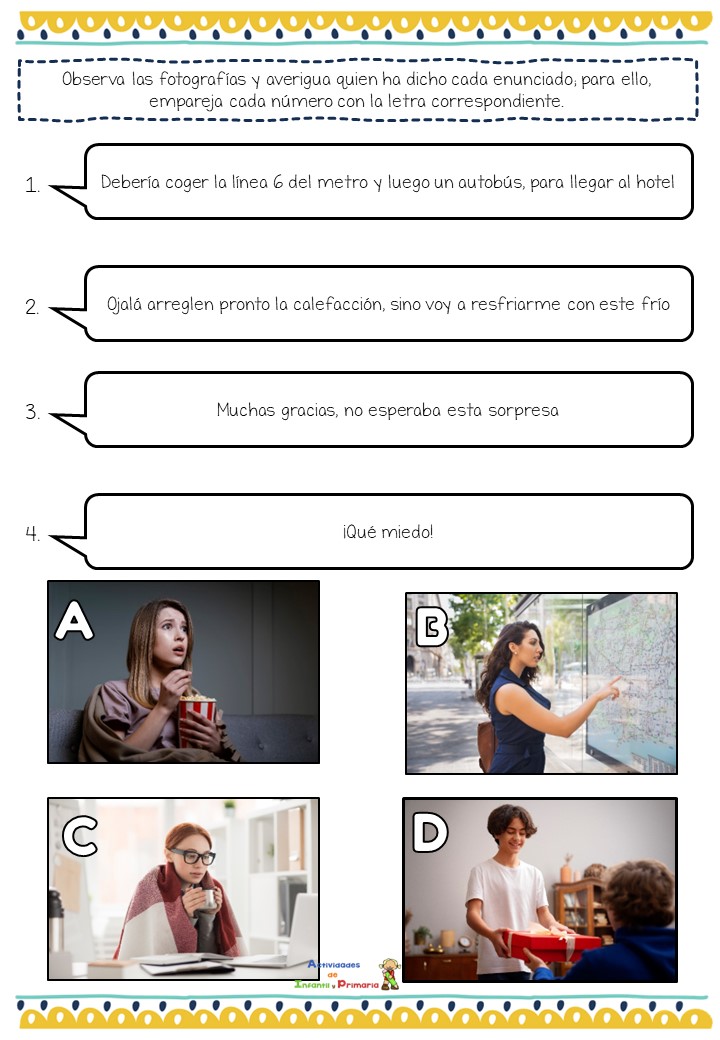 Observa las fotografías y averigua quien ha dicho cada enunciado; para ello, empareja cada número con la letra correspondiente.

1. Debería coger la línea 6 del metro y luego un autobús, para llegar al hotel

2. Ojalá arreglen pronto la calefacción, sino voy a resfriarme con este frío

3. Muchas gracias, no esperaba esta sorpresa

4. ¡Qué miedo!

A

B

C

D

Actividades de Infantil y Primaria