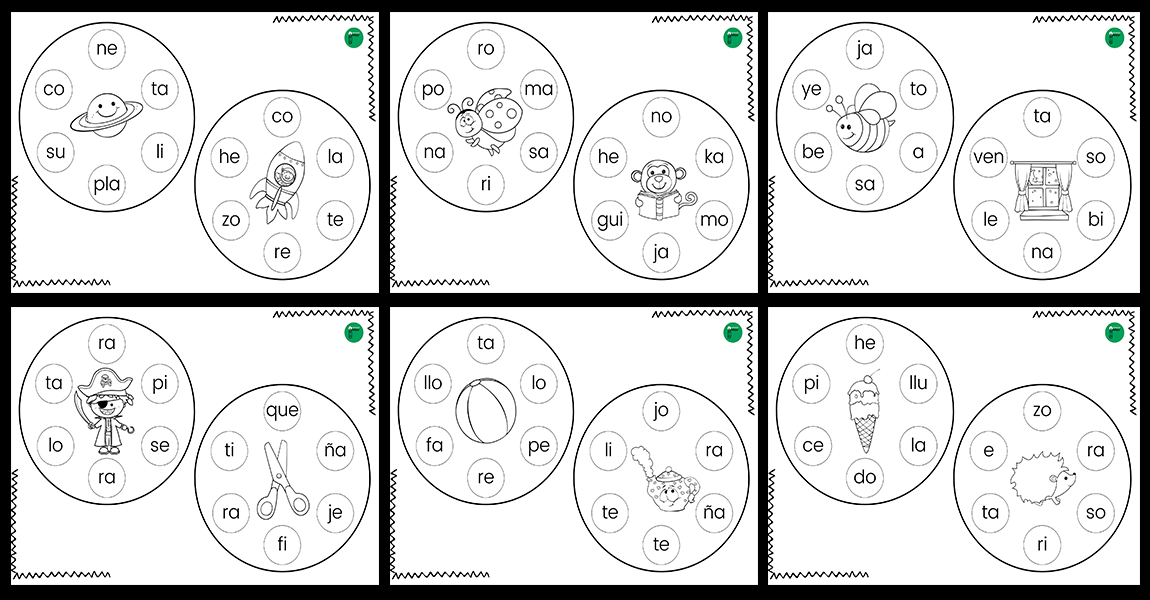 ne
co
ta
su
li
pla

co
he
la
zo
te
re

ro
po
ma
na
sa
ri

no
he
ka
gui
mo
ja

ja
ye
to
be
a
sa

ta
ven
so
le
bi
na

ra
ta
pi
lo
se
ra

que
ti
ña
ra
je
fi

ta
llo
lo
fa
pe
re

jo
li
ra
te
ña
te

he
pi
llu
ce
la
do

zo
e
ra
ta
so
ri