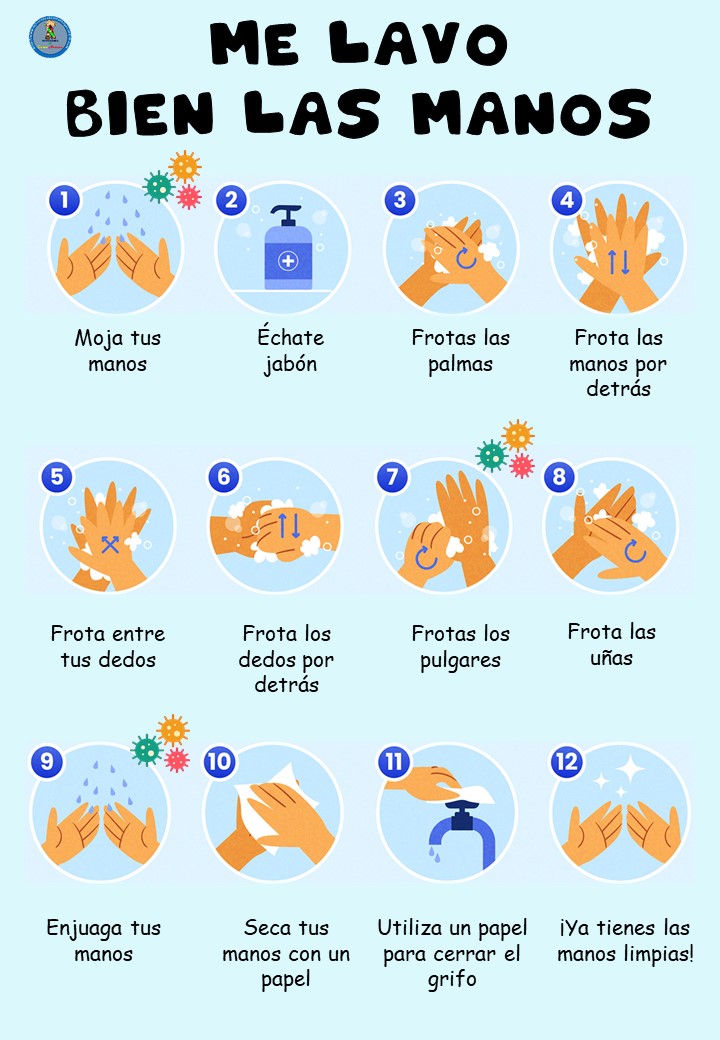 ME LAVO
BIEN LAS MANOS

1
Moja tus manos

2
Échate jabón

3
Frotas las palmas

4
Frota las manos por detrás

5
Frota entre tus dedos

6
Frota los dedos por detrás

7
Frotas los pulgares

8
Frota las uñas

9
Enjuaga tus manos

10
Seca tus manos con un papel

11
Utiliza un papel para cerrar el grifo

12
¡Ya tienes las manos limpias!